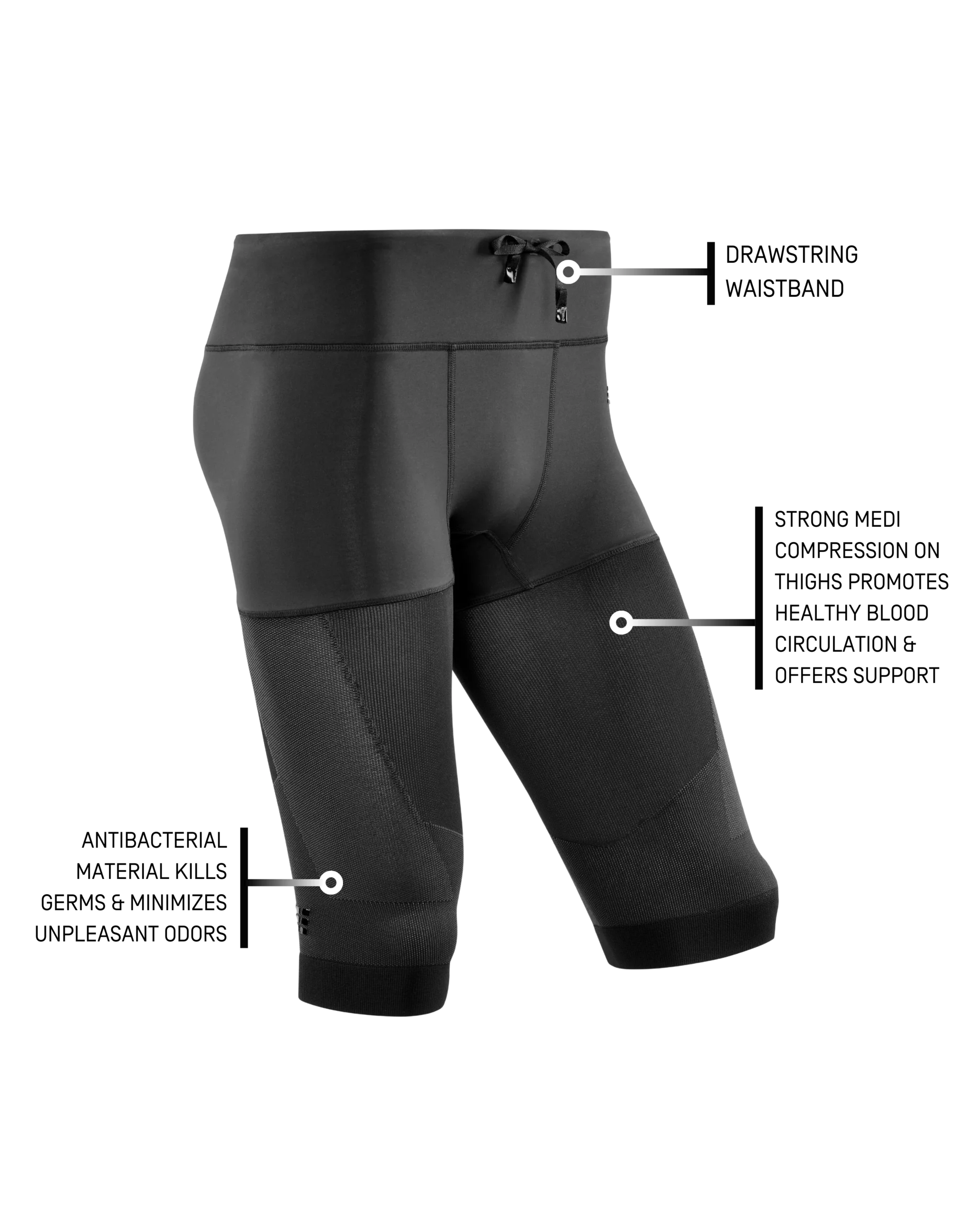 DRAWSTRING WAISTBAND

STRONG MEDI COMPRESSION ON THIGHS PROMOTES HEALTHY BLOOD CIRCULATION & OFFERS SUPPORT

ANTIBACTERIAL MATERIAL KILLS GERMS & MINIMIZES UNPLEASANT ODORS